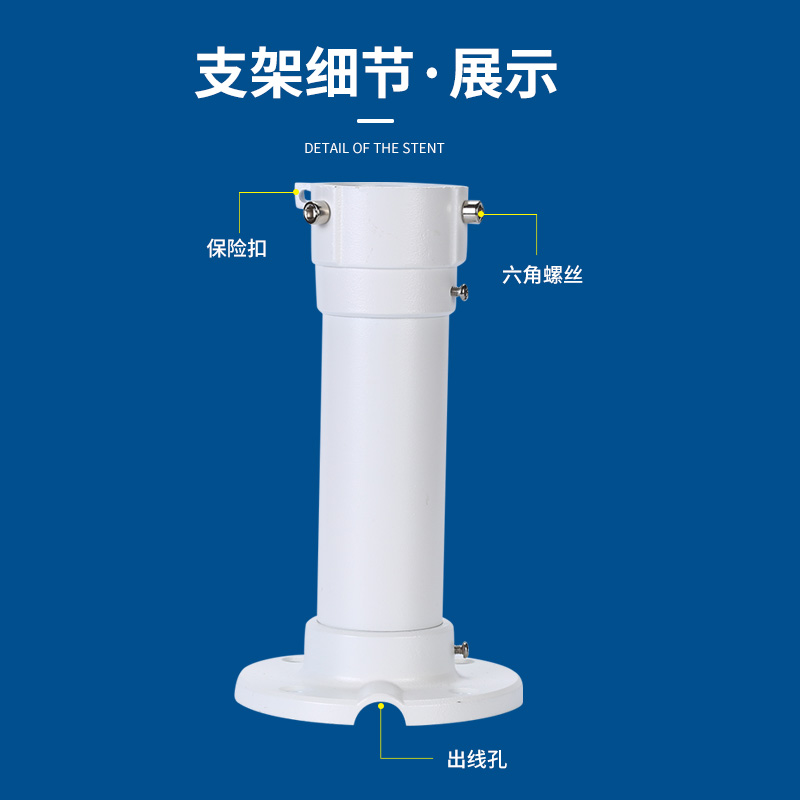 支架细节·展示

DETAIL OF THE STENT

保险扣

六角螺丝

出线孔