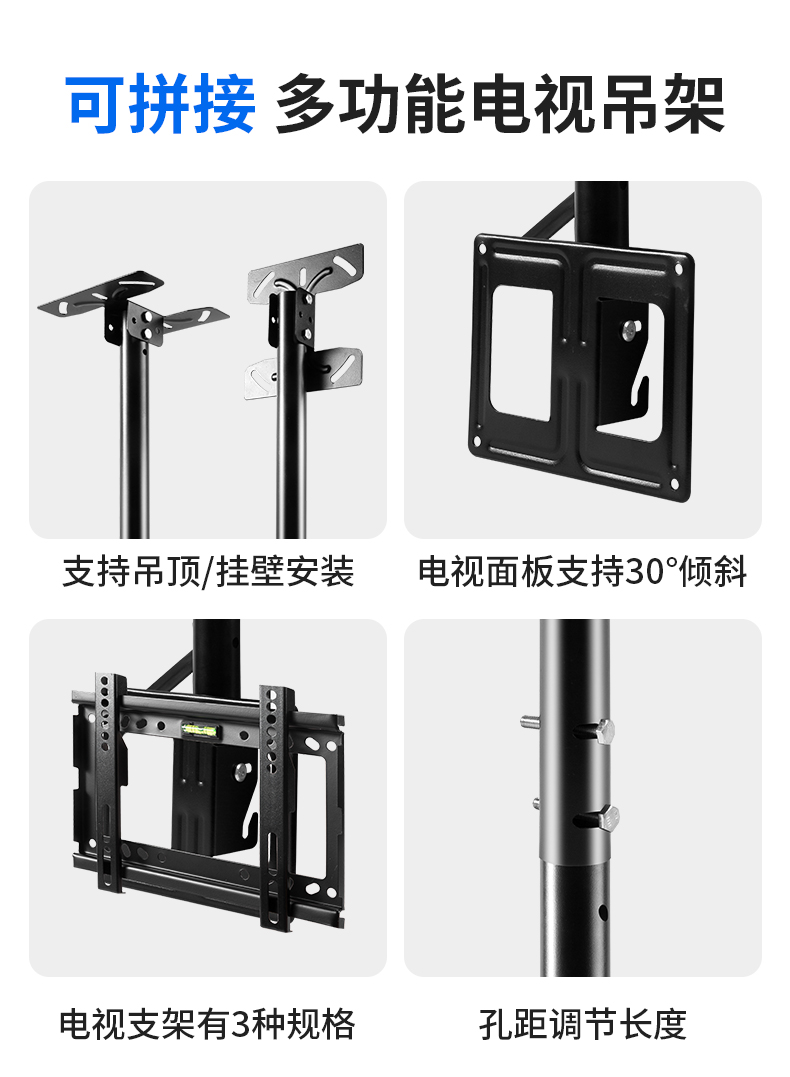 可拼接 多功能电视吊架

支持吊顶/挂壁安装

电视面板支持30°倾斜

电视支架有3种规格

孔距调节长度