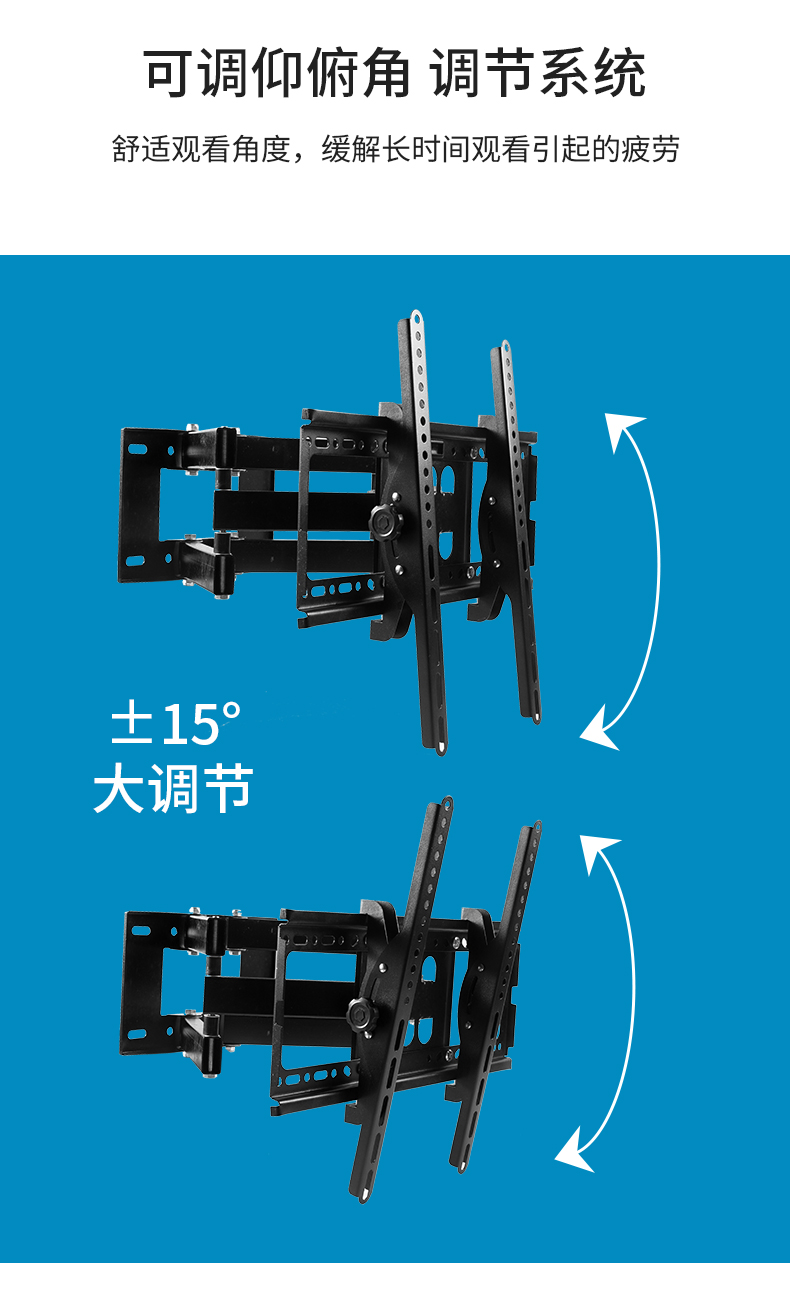 可调仰俯角 调节系统

舒适观看角度，缓解长时间观看引起的疲劳

±15°
大调节