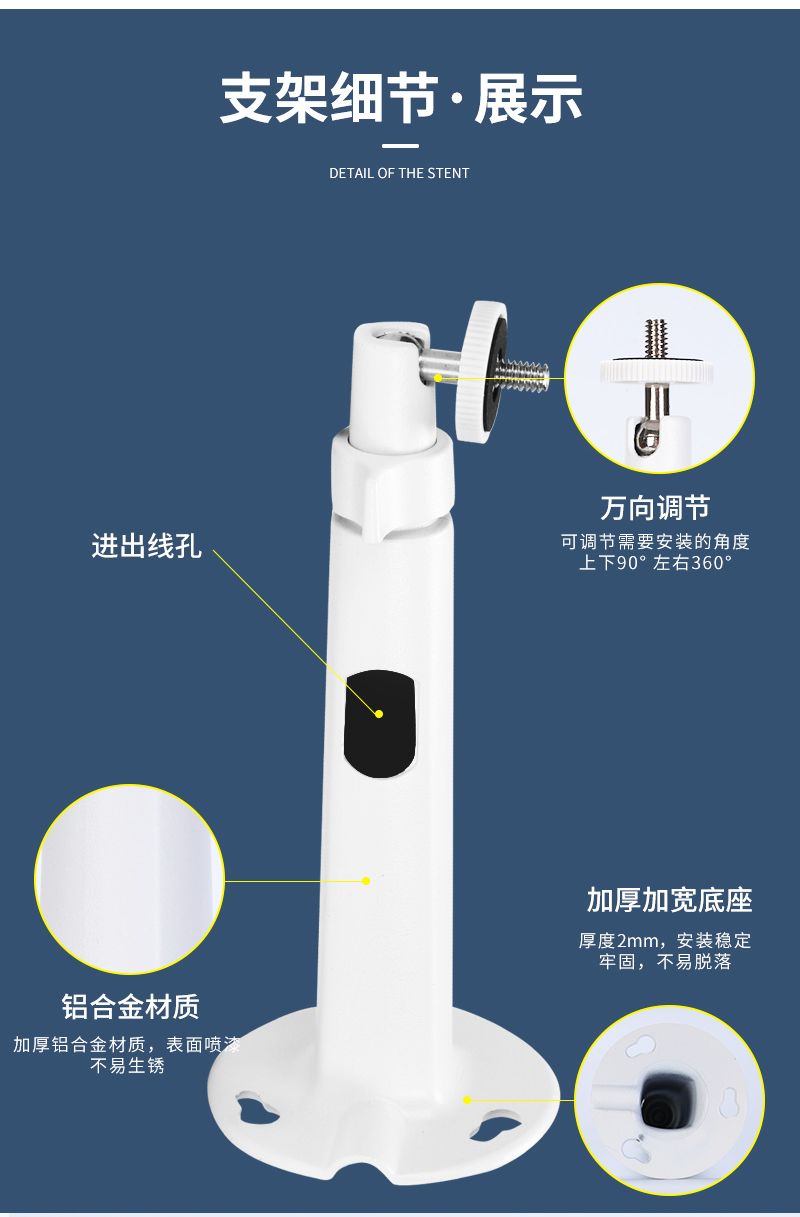 支架细节·展示

DETAIL OF THE STENT

万向调节

可调节需要安装的角度
上下90° 左右360°

进出线孔

加厚加宽底座

厚度2mm，安装稳定
牢固，不易脱落

铝合金材质

加厚铝合金材质，表面喷漆
不易生锈