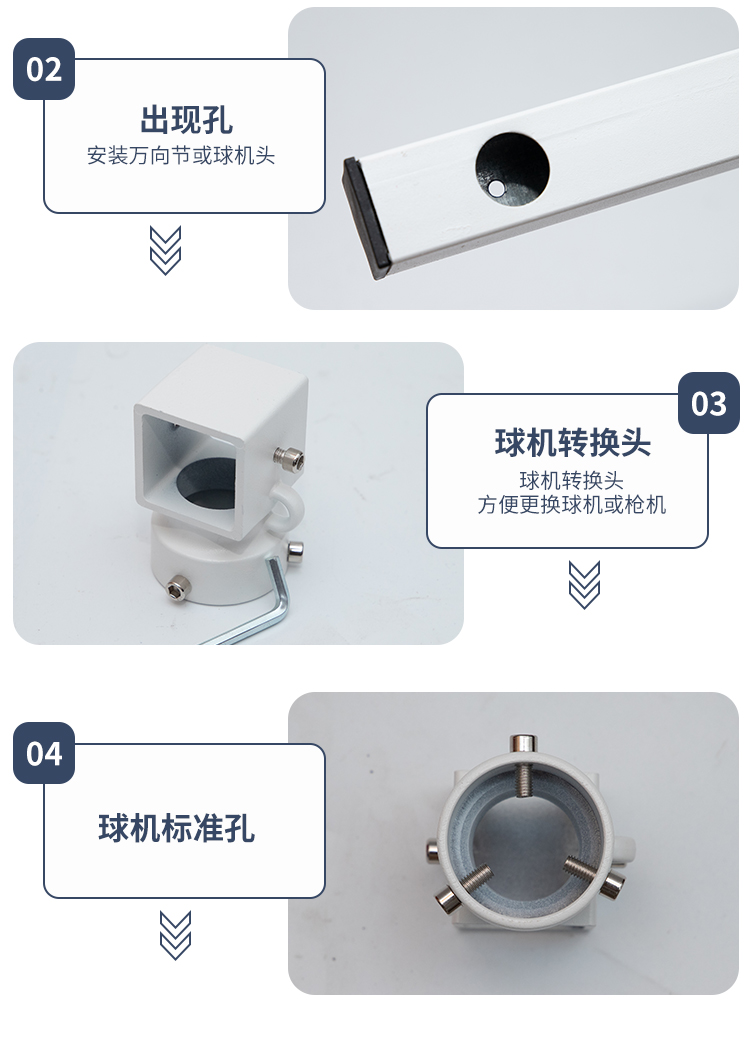 02

出现孔
安装万向节或球机头

03

球机转换头
球机转换头
方便更换球机或枪机

04

球机标准孔